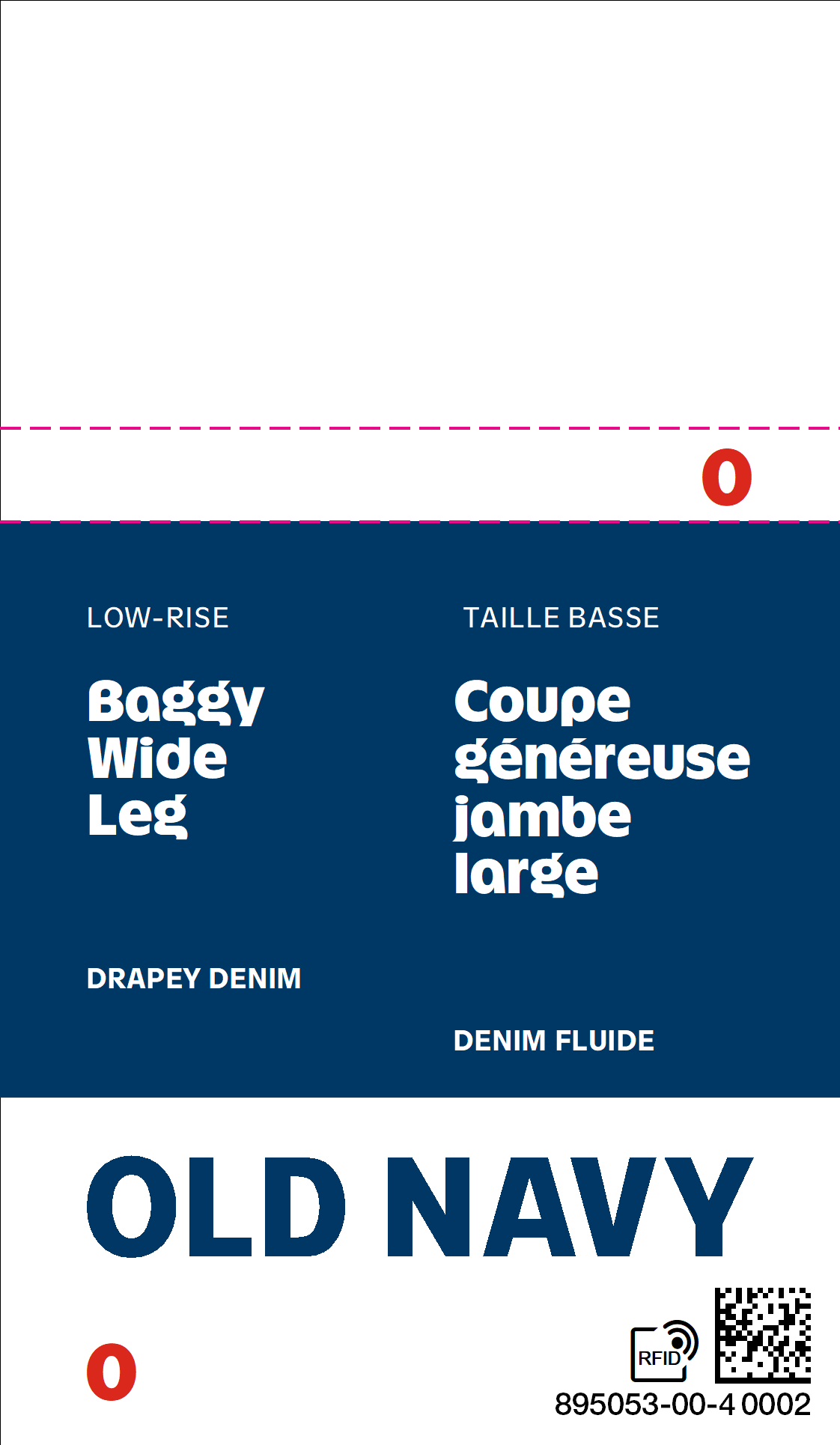 0

LOW-RISE

Baggy
Wide
Leg

DRAPEY DENIM

TAILLE BASSE

Coupe
généreuse
jambe
large

DENIM FLUIDE

OLD NAVY

0

RFID

895053-00-4 0002