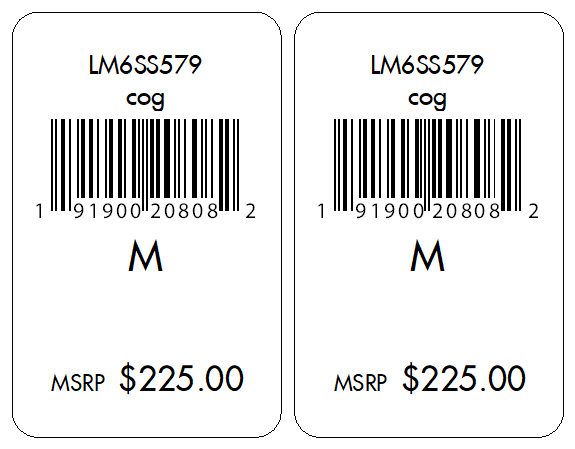 LM6SS579
cog
1 91900 20808 2
M
MSRP $225.00

LM6SS579
cog
1 91900 20808 2
M
MSRP $225.00